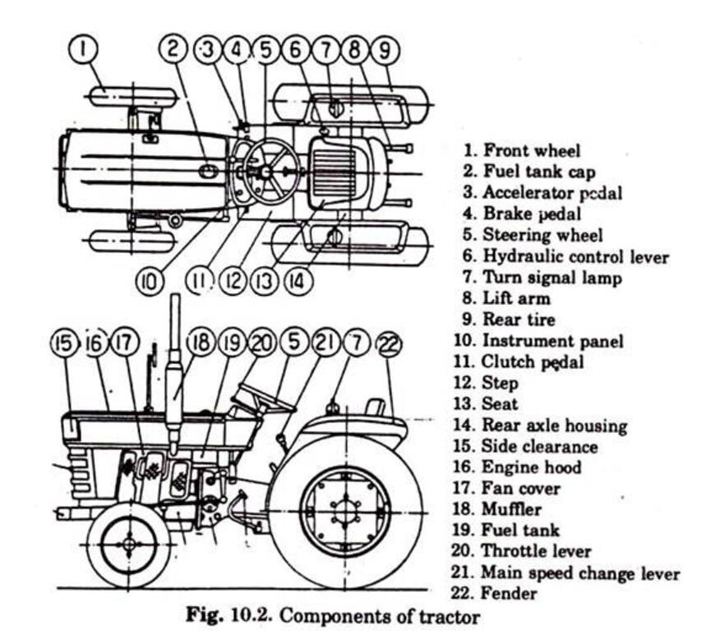 1 2 3 4 5 6 7 8 9

10 11 12 13 14

15 16 17 18 19 20 5 21 7 22

1. Front wheel
2. Fuel tank cap
3. Accelerator pedal
4. Brake pedal
5. Steering wheel
6. Hydraulic control lever
7. Turn signal lamp
8. Lift arm
9. Rear tire
10. Instrument panel
11. Clutch pedal
12. Step
13. Seat
14. Rear axle housing
15. Side clearance
16. Engine hood
17. Fan cover
18. Muffler
19. Fuel tank
20. Throttle lever
21. Main speed change lever
22. Fender

Fig. 10.2. Components of tractor